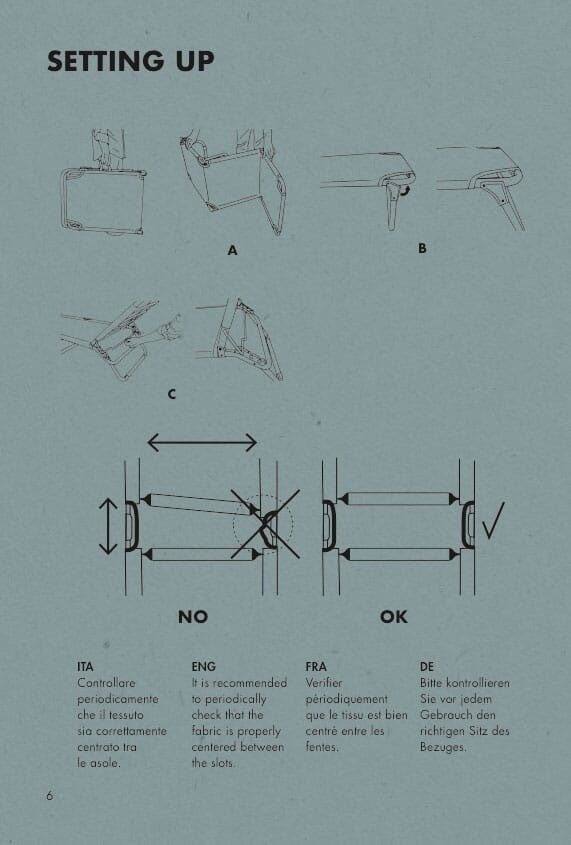 SETTING UP

A

B

C

NO

OK

ITA
Controllare periodicamente che il tessuto sia correttamente centrato tra le asole.

ENG
It is recommended to periodically check that the fabric is properly centered between the slots.

FRA
Verifier périodiquement que le tissu est bien centré entre les fentes.

DE
Bitte kontrollieren Sie vor jedem Gebrauch den richtigen Sitz des Bezuges.

6