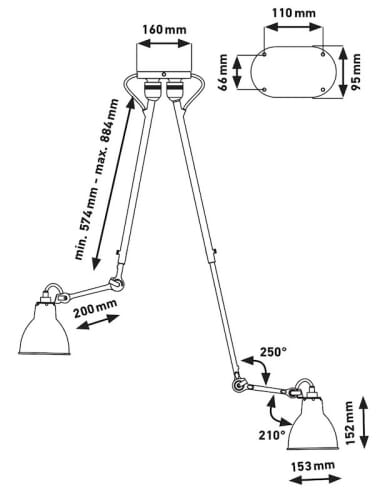 160 mm

110 mm

66 mm

95 mm

min. 574 mm - max. 884 mm

200 mm

250°

210°

152 mm

153 mm